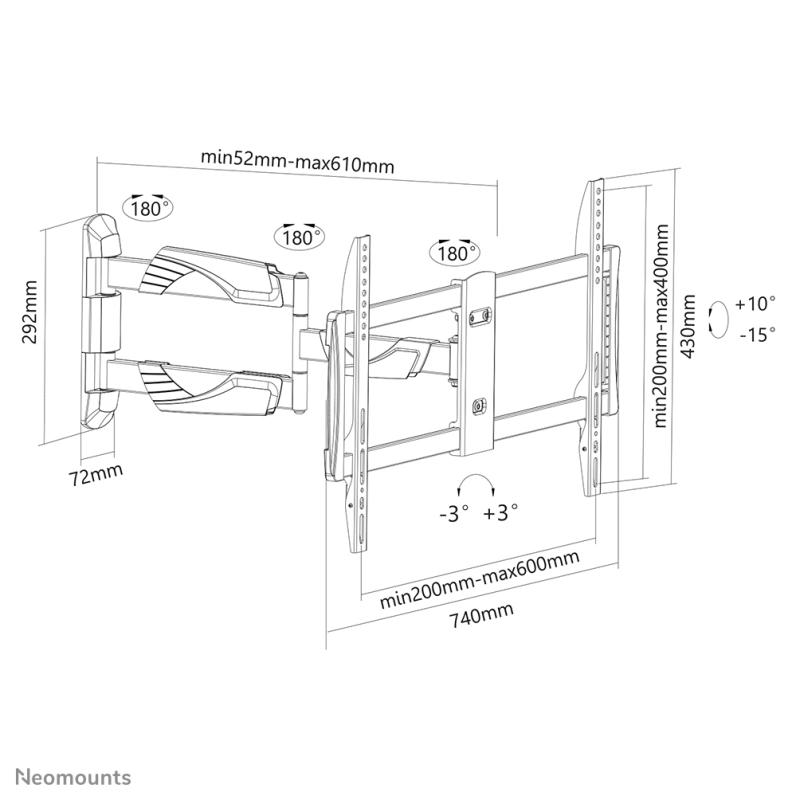 min52mm-max610mm

180°

180°

180°

292mm

72mm

min200mm-max400mm

430mm

+10°

-15°

-3°

+3°

min200mm-max600mm

740mm

Neomounts