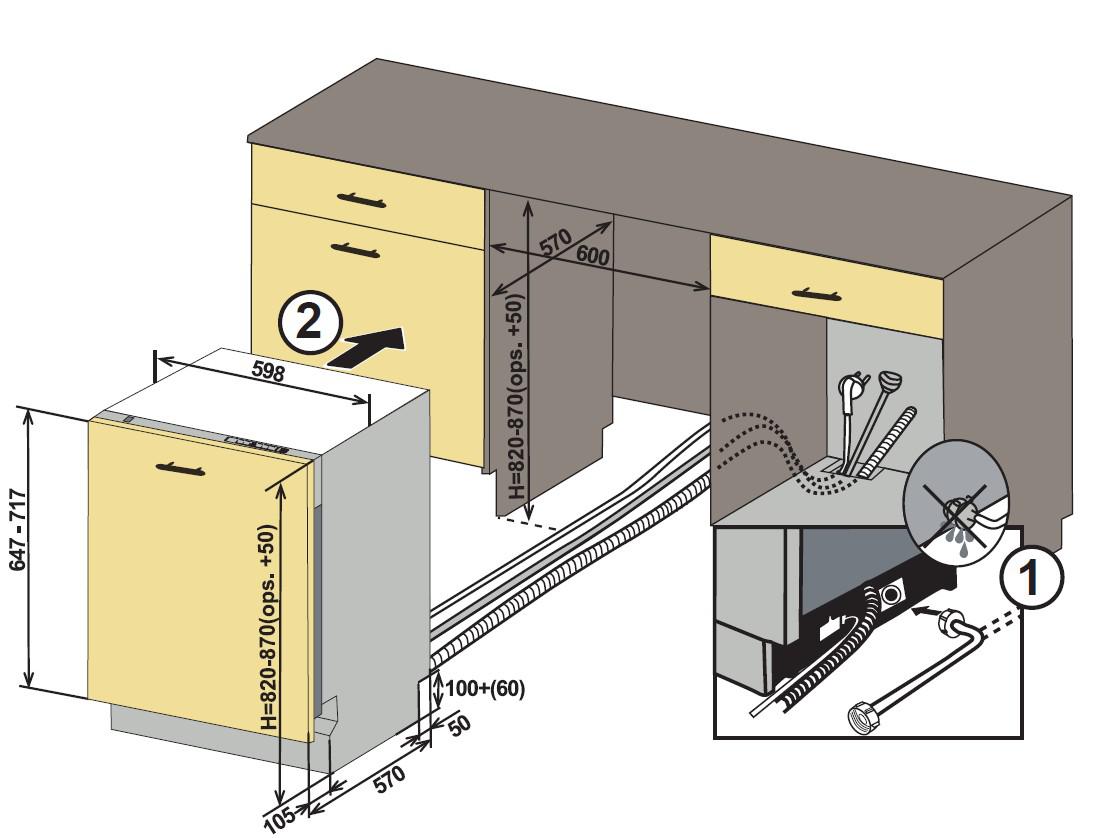 570
600
H=820-870(ops. +50)
2
598
647 - 717
H=820-870(ops. +50)
100+(60)
50
570
105
1