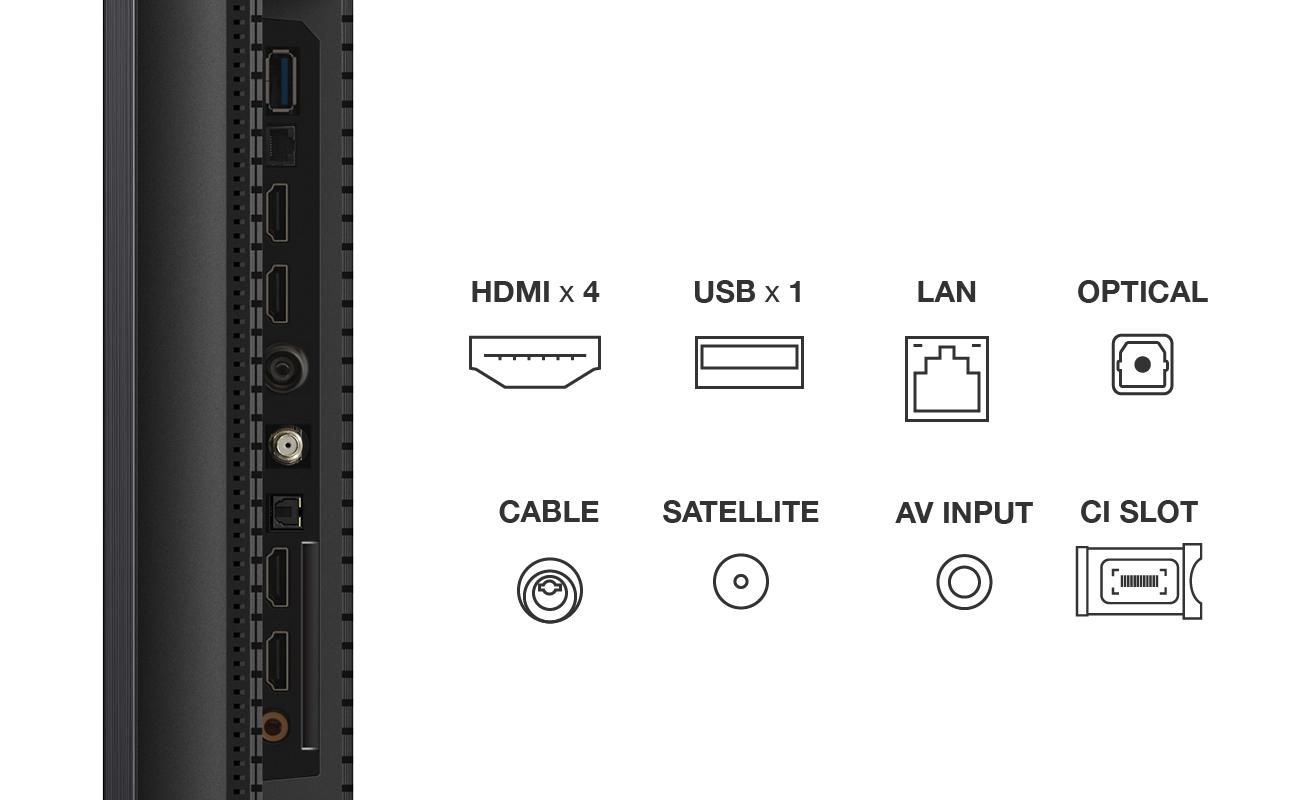 HDMI x 4
USB x 1
LAN
OPTICAL

CABLE
SATELLITE
AV INPUT
CI SLOT