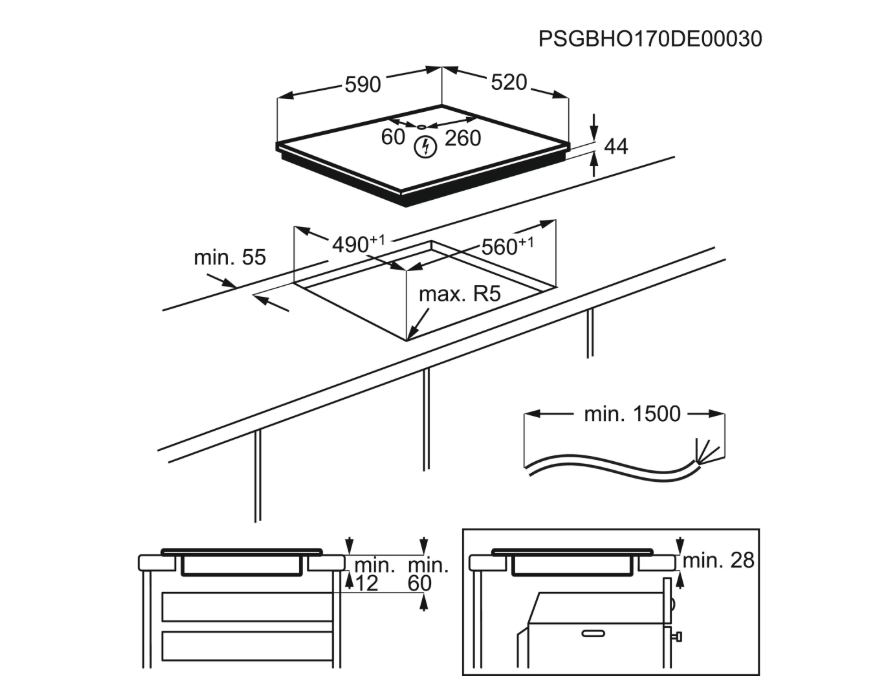 PSGBHO170DE00030

590
520
60
260
44

min. 55
$490^{+1}$
$560^{+1}$
max. R5

min. 1500

min.
12
min.
60

min. 28