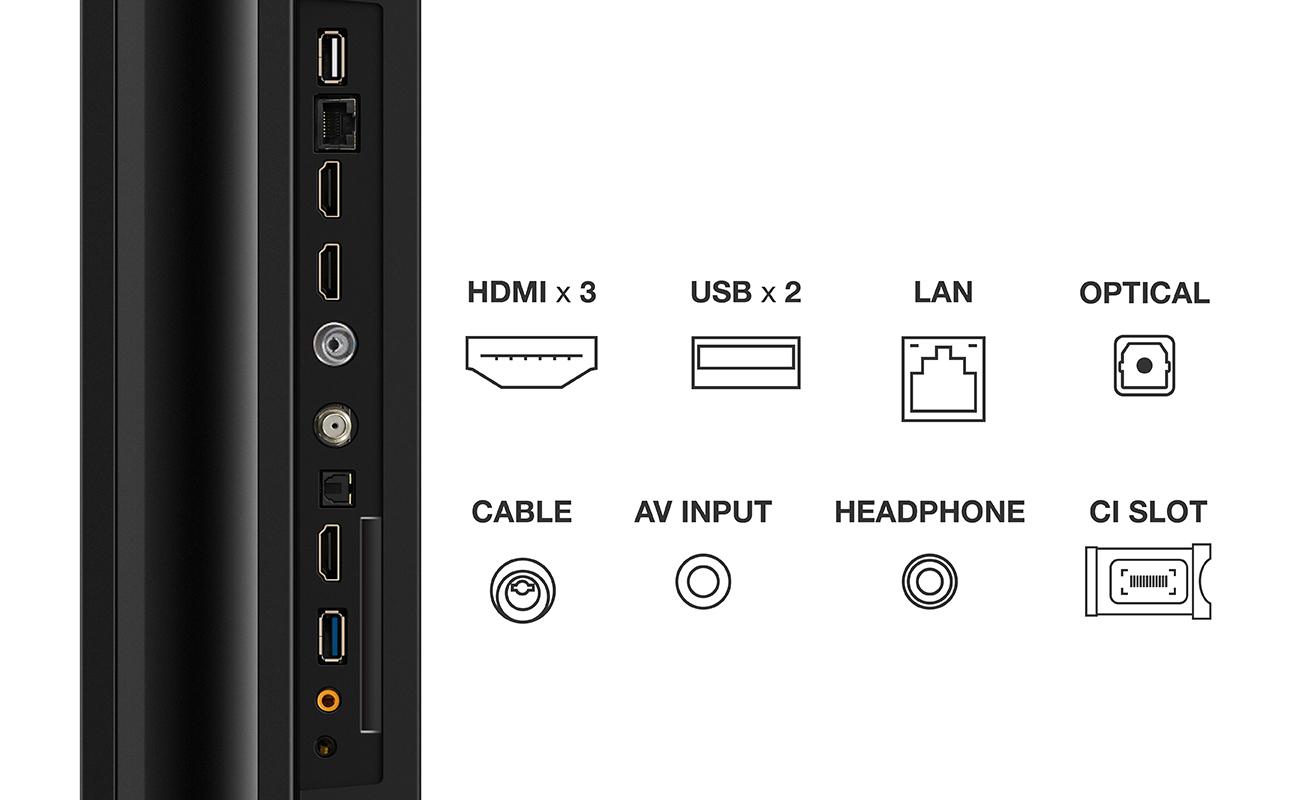 HDMI x 3
USB x 2
LAN
OPTICAL
CABLE
AV INPUT
HEADPHONE
CI SLOT